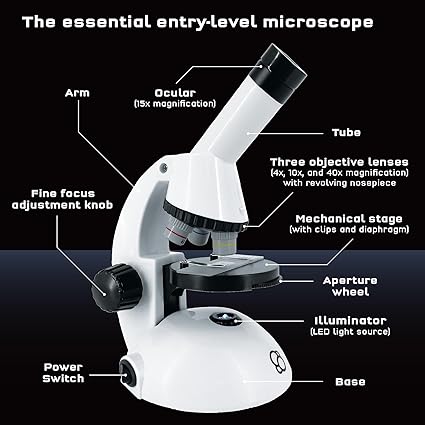 The essential entry-level microscope

Arm

Ocular
(15x magnification)

Tube

Three objective lenses
(4x, 10x, and 40x magnification)
with revolving nosepiece

Fine focus
adjustment knob

Mechanical stage
(with clips and diaphragm)

Aperture
wheel

Illuminator
(LED light source)

Power
Switch

Base